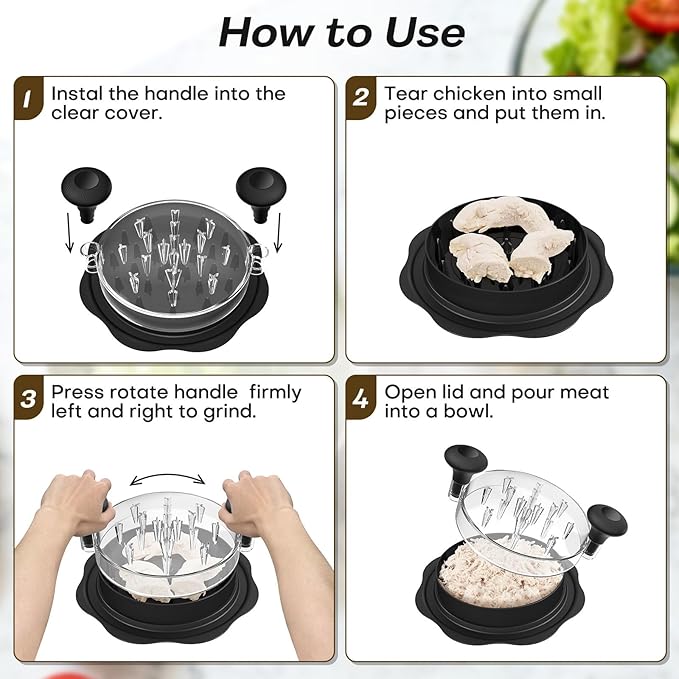 How to Use

1 Instal the handle into the clear cover.

2 Tear chicken into small pieces and put them in.

3 Press rotate handle firmly left and right to grind.

4 Open lid and pour meat into a bowl.