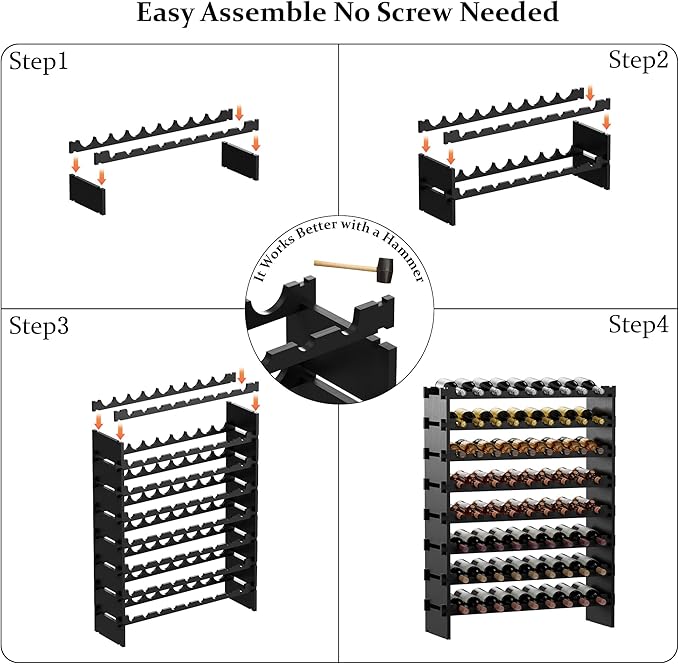 Easy Assemble No Screw Needed

Step1

Step2

It Works Better with a Hammer

Step3

Step4