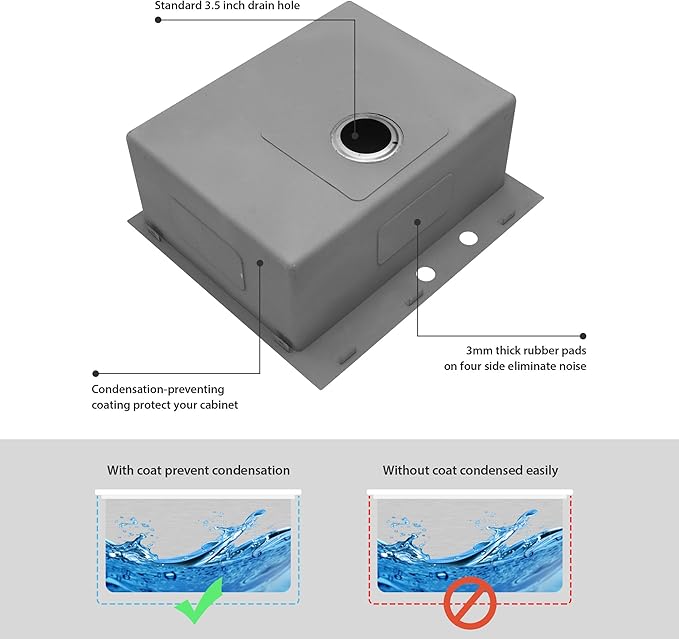 Standard 3.5 inch drain hole

3mm thick rubber pads
on four side eliminate noise

Condensation-preventing
coating protect your cabinet

With coat prevent condensation

Without coat condensed easily