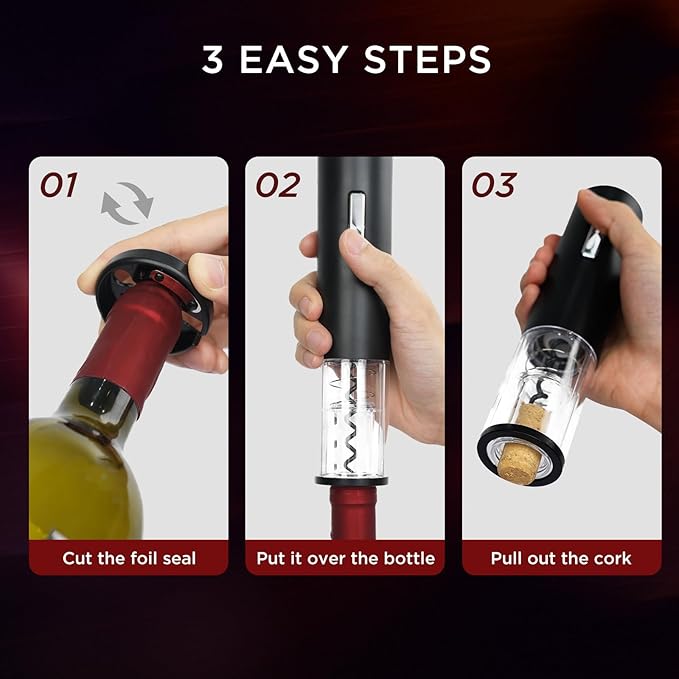 3 EASY STEPS

01

Cut the foil seal

02

Put it over the bottle

03

Pull out the cork