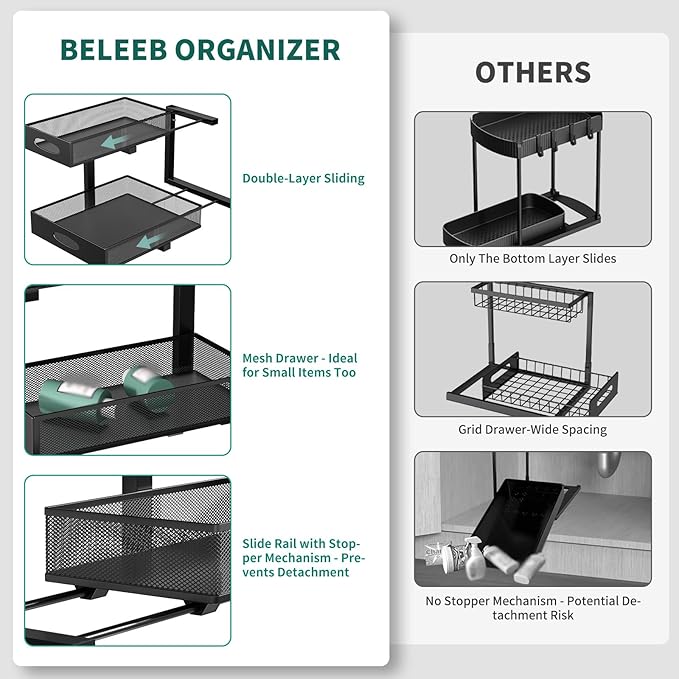 BELEEB ORGANIZER

Double-Layer Sliding

Mesh Drawer - Ideal for Small Items Too

Slide Rail with Stopper Mechanism - Prevents Detachment

OTHERS

Only The Bottom Layer Slides

Grid Drawer-Wide Spacing

No Stopper Mechanism - Potential Detachment Risk