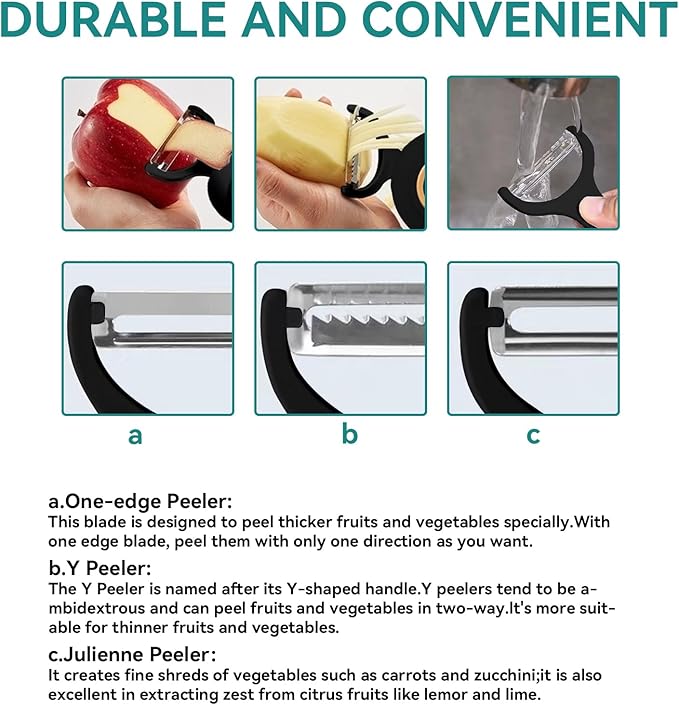 DURABLE AND CONVENIENT

a

b

c

a.One-edge Peeler:
This blade is designed to peel thicker fruits and vegetables specially.With one edge blade, peel them with only one direction as you want.

b.Y Peeler:
The Y Peeler is named after its Y-shaped handle.Y peelers tend to be ambidextrous and can peel fruits and vegetables in two-way.It's more suitable for thinner fruits and vegetables.

c.Julienne Peeler:
It creates fine shreds of vegetables such as carrots and zucchini;it is also excellent in extracting zest from citrus fruits like lemor and lime.