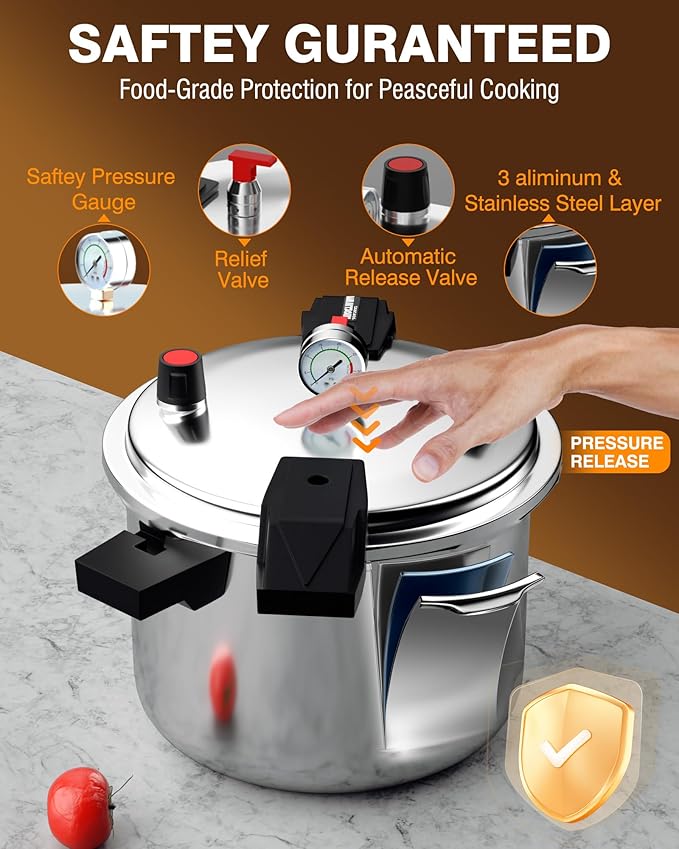 SAFTEY GURANTEED
Food-Grade Protection for Peasceful Cooking

Saftey Pressure Gauge

Relief Valve

Automatic Release Valve

3 aliminum & Stainless Steel Layer

PRESSURE RELEASE