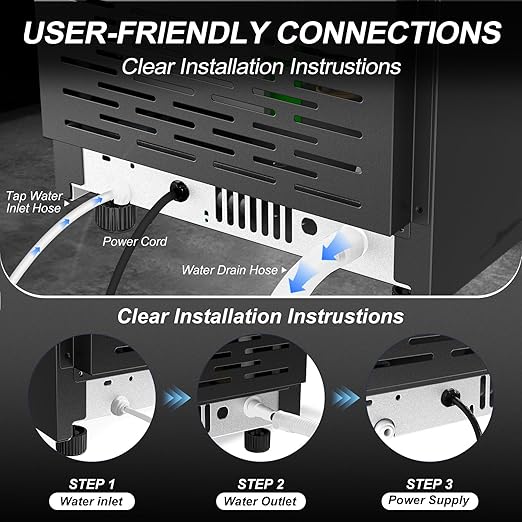 USER-FRIENDLY CONNECTIONS

Clear Installation Instrustions

Tap Water Inlet Hose

Power Cord

Water Drain Hose

Clear Installation Instrustions

STEP 1
Water inlet

STEP 2
Water Outlet

STEP 3
Power Supply