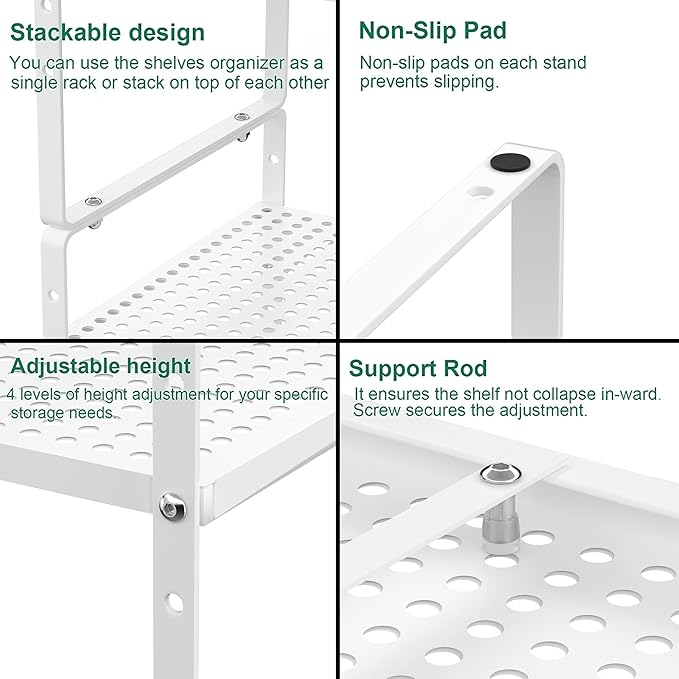 Stackable design
You can use the shelves organizer as a single rack or stack on top of each other

Non-Slip Pad
Non-slip pads on each stand prevents slipping.

Adjustable height
4 levels of height adjustment for your specific storage needs.

Support Rod
It ensures the shelf not collapse in-ward. Screw secures the adjustment.