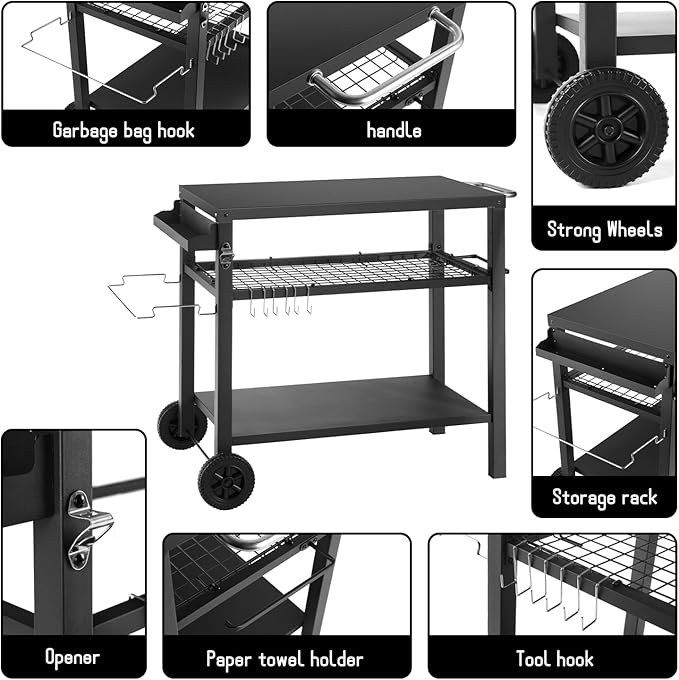 Garbage bag hook

handle

Strong Wheels

Storage rack

Opener

Paper towel holder

Tool hook