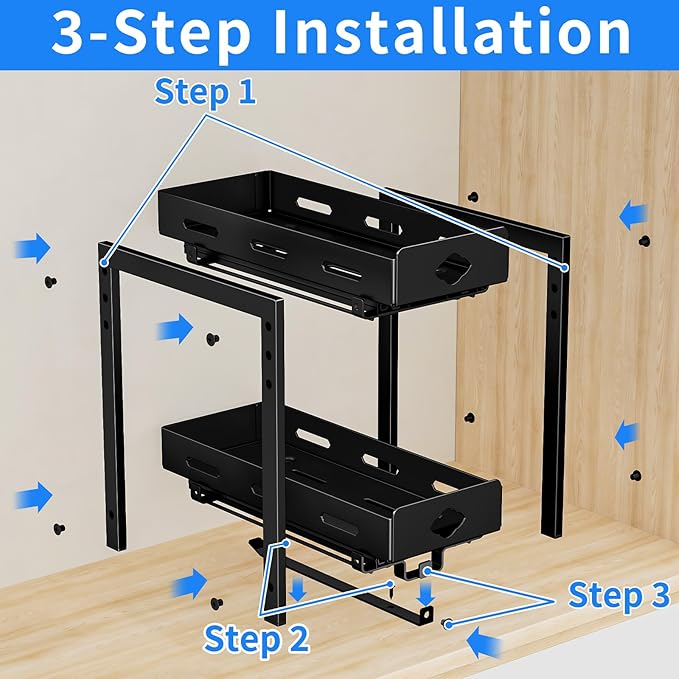 3-Step Installation

Step 1

Step 2

Step 3