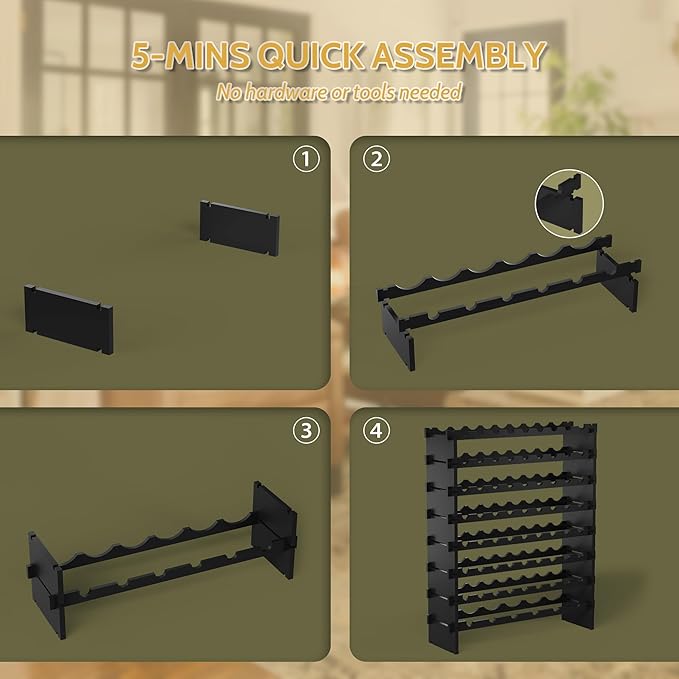 5-MINS QUICK ASSEMBLY
No hardware or tools needed

①

②

③

④