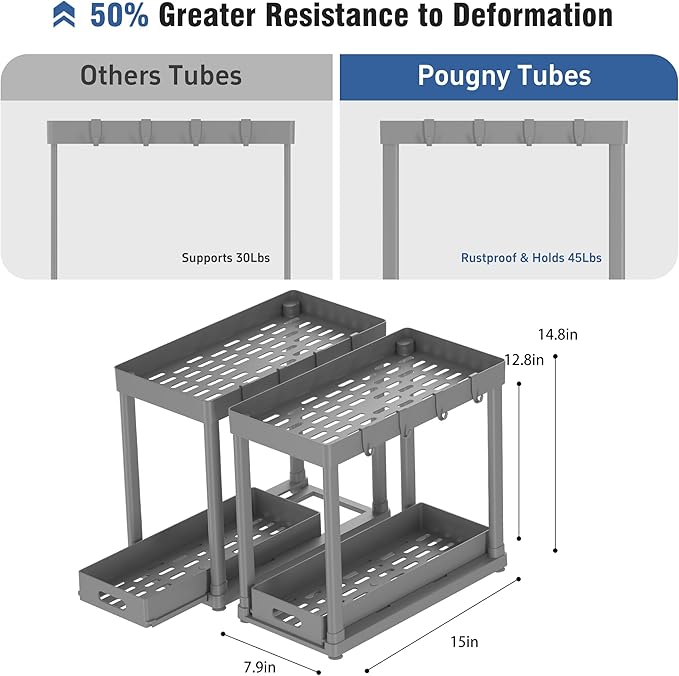 50% Greater Resistance to Deformation

Others Tubes

Supports 30Lbs

Pougny Tubes

Rustproof & Holds 45Lbs

14.8in

12.8in

15in

7.9in