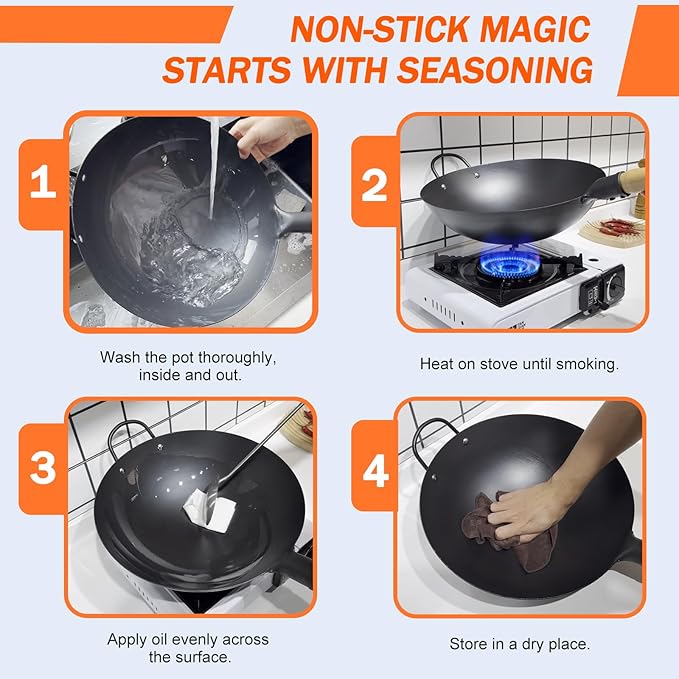 NON-STICK MAGIC STARTS WITH SEASONING

1

Wash the pot thoroughly, inside and out.

2

Heat on stove until smoking.

3

Apply oil evenly across the surface.

4

Store in a dry place.