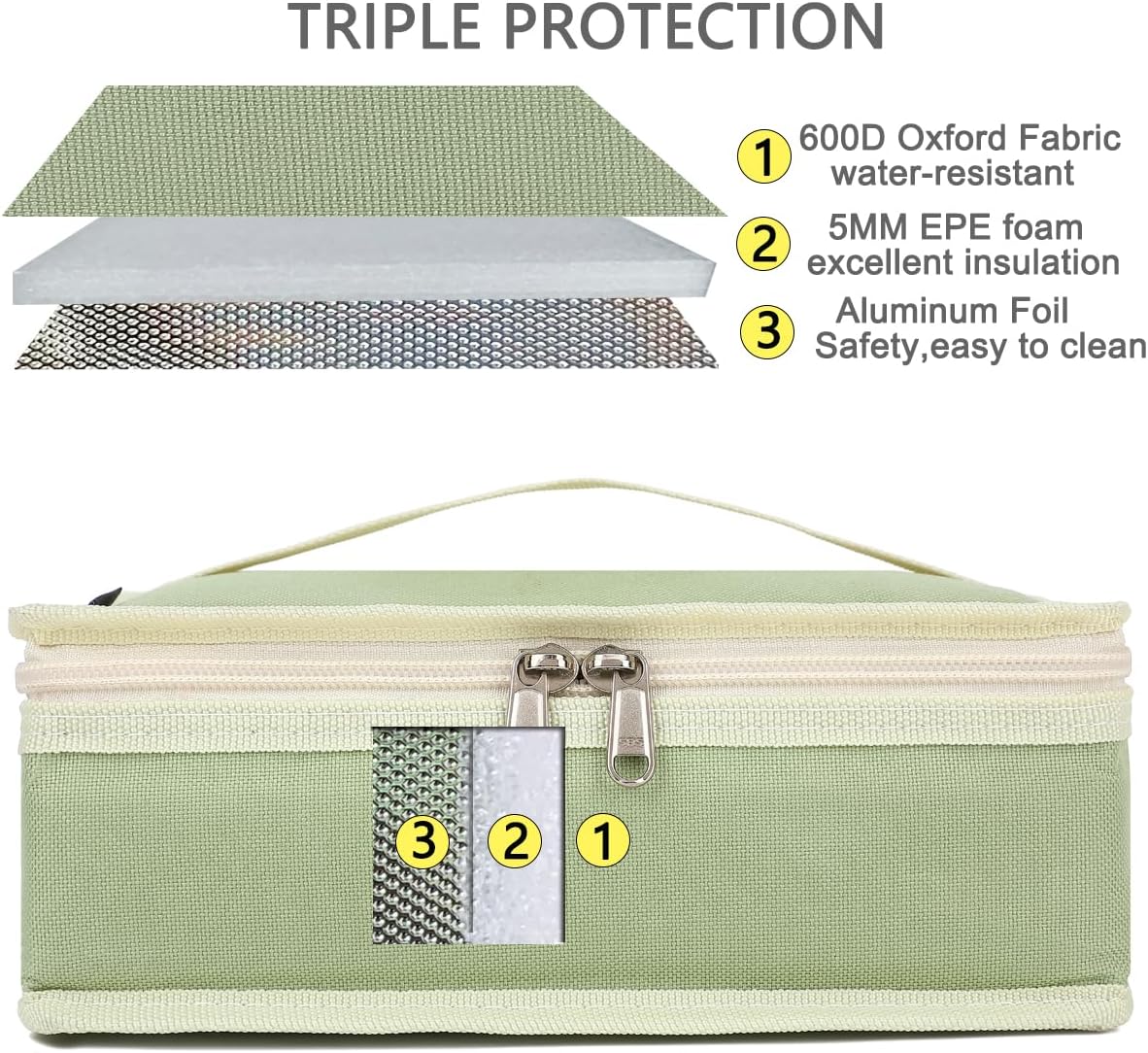 TRIPLE PROTECTION

1 600D Oxford Fabric water-resistant

2 5MM EPE foam excellent insulation

3 Aluminum Foil Safety,easy to clean

3 2 1