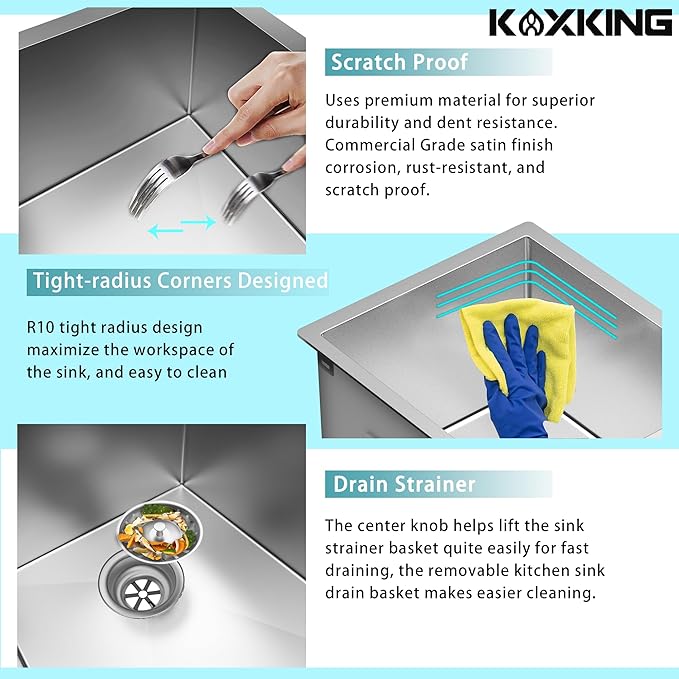 KOXKING

Scratch Proof

Uses premium material for superior durability and dent resistance. Commercial Grade satin finish corrosion, rust-resistant, and scratch proof.

Tight-radius Corners Designed

R10 tight radius design maximize the workspace of the sink, and easy to clean

Drain Strainer

The center knob helps lift the sink strainer basket quite easily for fast draining, the removable kitchen sink drain basket makes easier cleaning.