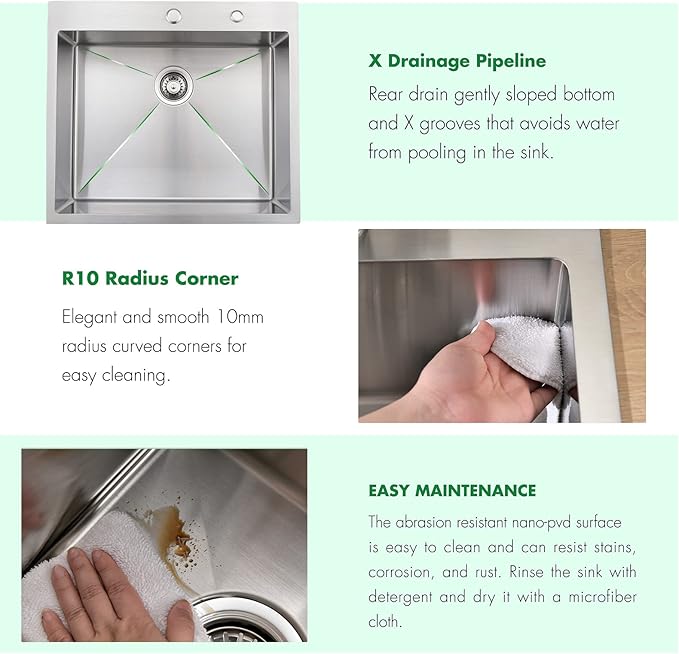 X Drainage Pipeline

Rear drain gently sloped bottom and X grooves that avoids water from pooling in the sink.

R10 Radius Corner

Elegant and smooth 10mm radius curved corners for easy cleaning.

EASY MAINTENANCE

The abrasion resistant nano-pvd surface is easy to clean and can resist stains, corrosion, and rust. Rinse the sink with detergent and dry it with a microfiber cloth.