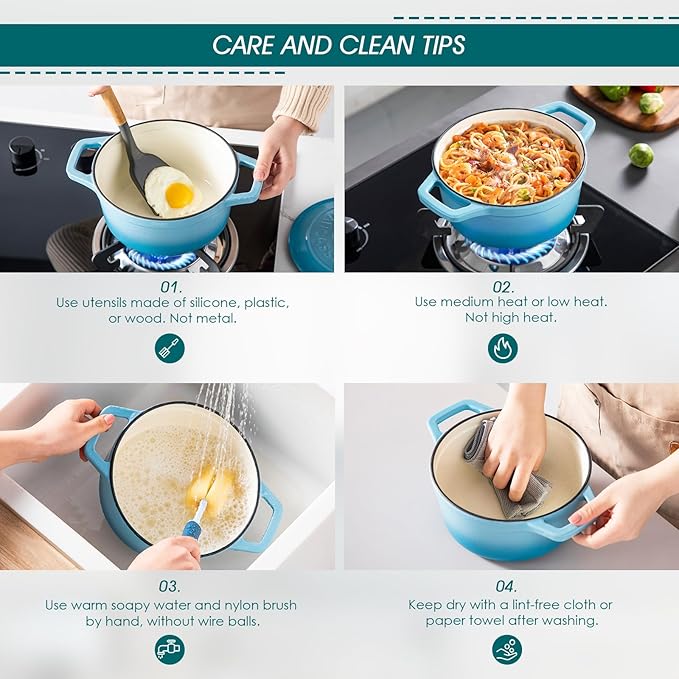 CARE AND CLEAN TIPS

01.
Use utensils made of silicone, plastic, or wood. Not metal.

02.
Use medium heat or low heat. Not high heat.

03.
Use warm soapy water and nylon brush by hand, without wire balls.

04.
Keep dry with a lint-free cloth or paper towel after washing.