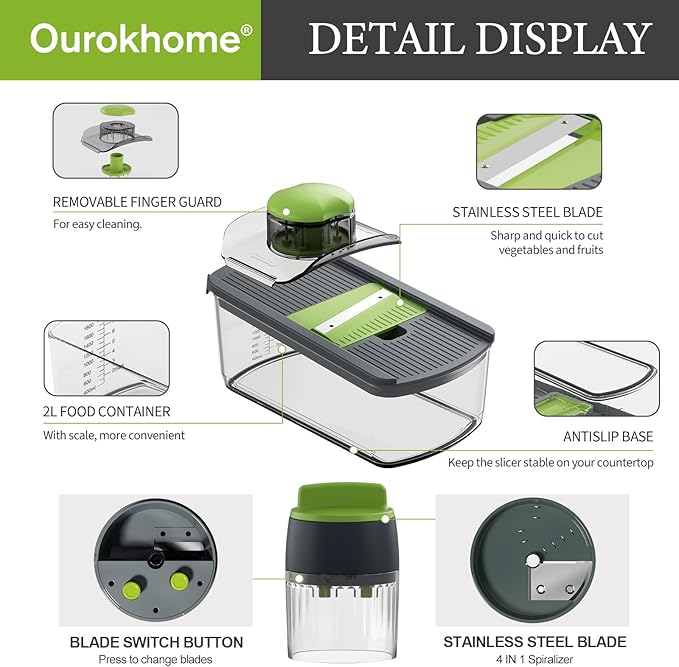 Ourokhome®

DETAIL DISPLAY

REMOVABLE FINGER GUARD
For easy cleaning.

STAINLESS STEEL BLADE
Sharp and quick to cut vegetables and fruits

2L FOOD CONTAINER
With scale, more convenient

ANTISLIP BASE
Keep the slicer stable on your countertop

BLADE SWITCH BUTTON
Press to change blades

STAINLESS STEEL BLADE
4 IN 1 Spiralizer