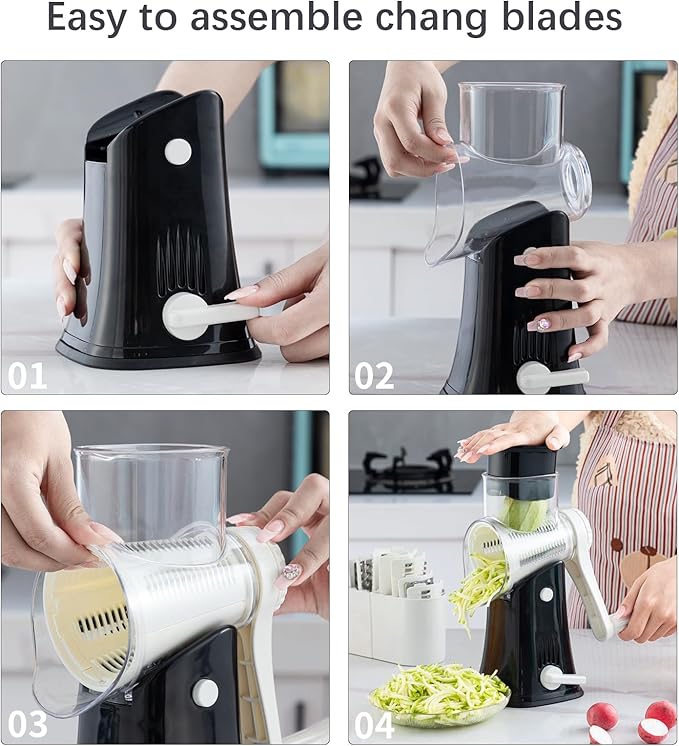 Easy to assemble chang blades

01

02

03

04