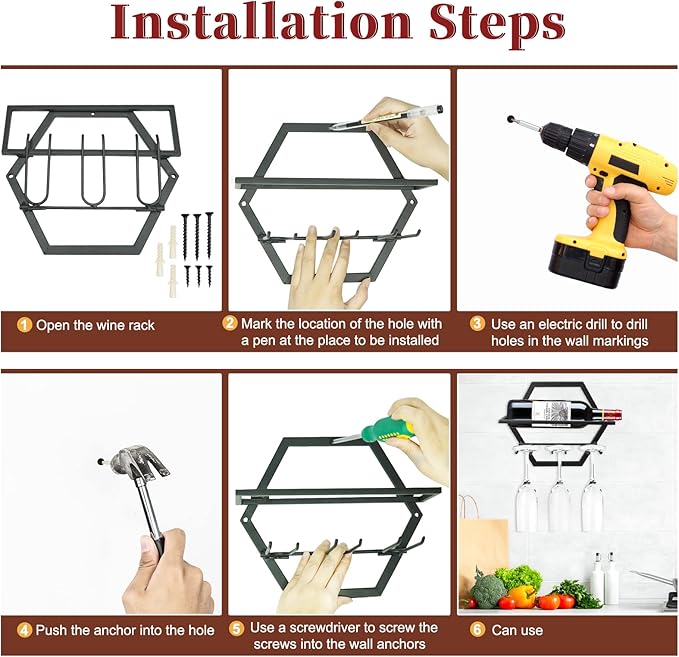 Installation Steps

1 Open the wine rack

2 Mark the location of the hole with a pen at the place to be installed

3 Use an electric drill to drill holes in the wall markings

4 Push the anchor into the hole

5 Use a screwdriver to screw the screws into the wall anchors

6 Can use