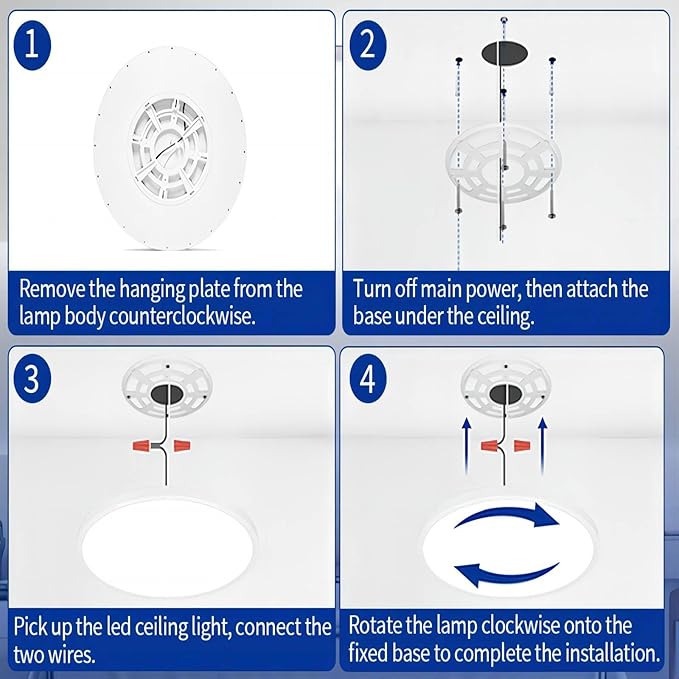 1

Remove the hanging plate from the lamp body counterclockwise.

2

Turn off main power, then attach the base under the ceiling.

3

Pick up the led ceiling light, connect the two wires.

4

Rotate the lamp clockwise onto the fixed base to complete the installation.