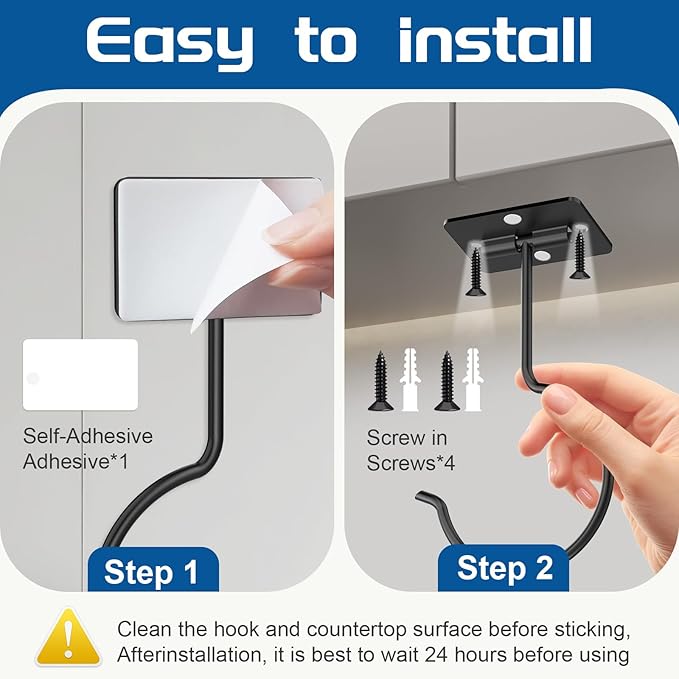 Easy to install

Self-Adhesive
Adhesive*1

Step 1

Screw in
Screws*4

Step 2

Clean the hook and countertop surface before sticking,
Afterinstallation, it is best to wait 24 hours before using