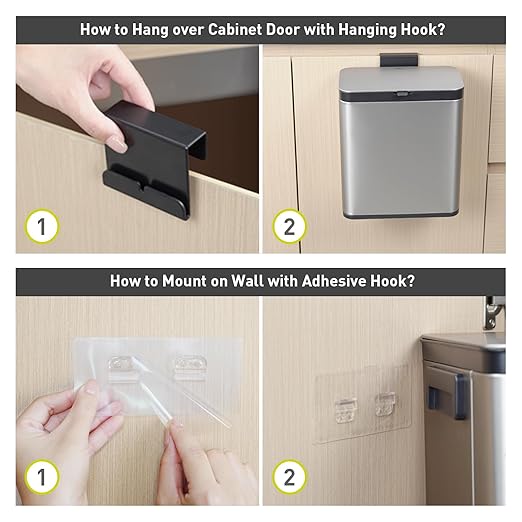 How to Hang over Cabinet Door with Hanging Hook?

1

2

How to Mount on Wall with Adhesive Hook?

1

2