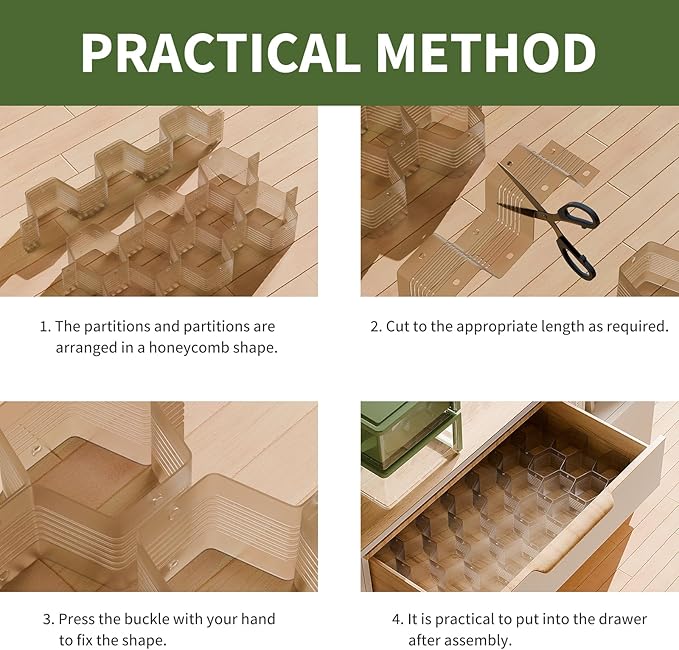 PRACTICAL METHOD

1. The partitions and partitions are arranged in a honeycomb shape.

2. Cut to the appropriate length as required.

3. Press the buckle with your hand to fix the shape.

4. It is practical to put into the drawer after assembly.