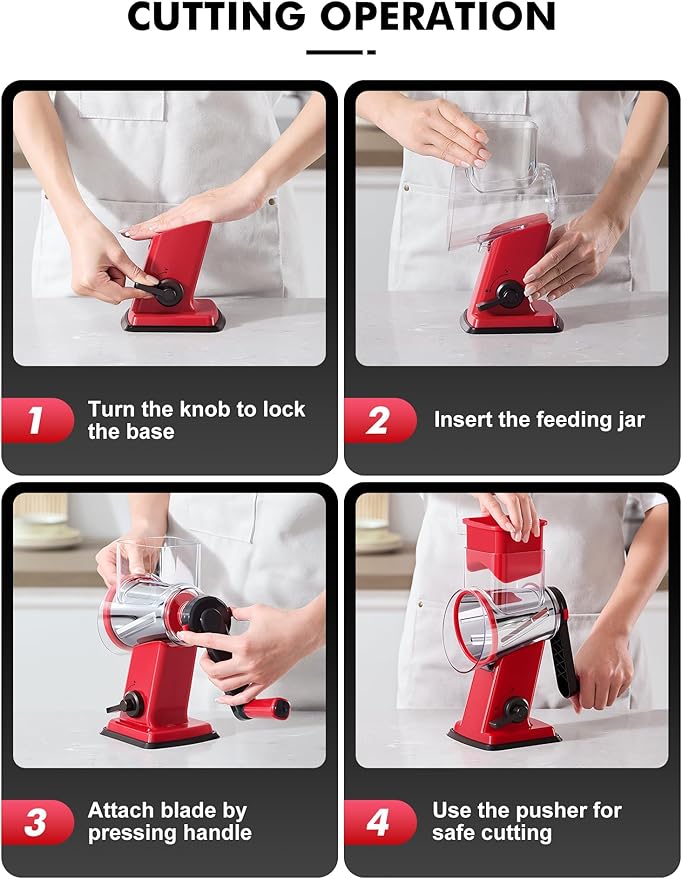 CUTTING OPERATION

1 Turn the knob to lock the base

2 Insert the feeding jar

3 Attach blade by pressing handle

4 Use the pusher for safe cutting