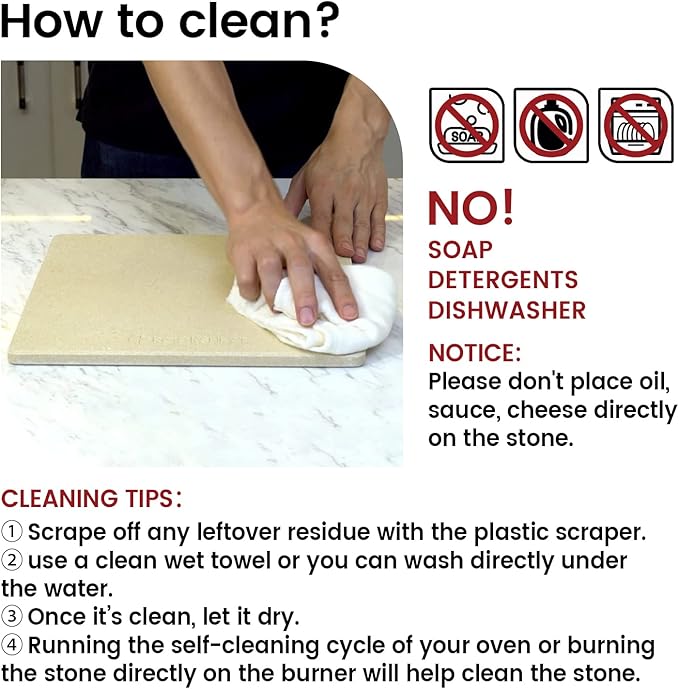 How to clean?

SOAP

NO!
SOAP
DETERGENTS
DISHWASHER

NOTICE:
Please don't place oil, sauce, cheese directly on the stone.

CLEANING TIPS:
① Scrape off any leftover residue with the plastic scraper.
② use a clean wet towel or you can wash directly under the water.
③ Once it's clean, let it dry.
④ Running the self-cleaning cycle of your oven or burning the stone directly on the burner will help clean the stone.