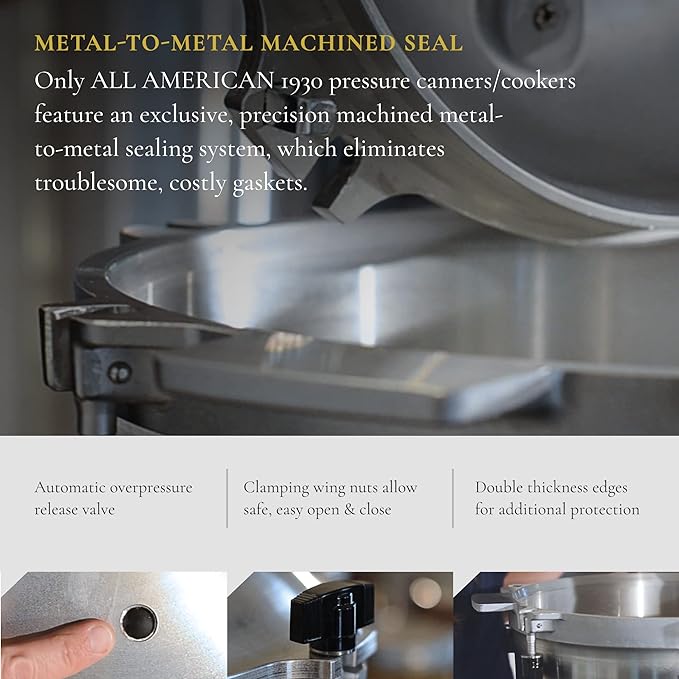 METAL-TO-METAL MACHINED SEAL

Only ALL AMERICAN 1930 pressure canners/cookers feature an exclusive, precision machined metal-to-metal sealing system, which eliminates troublesome, costly gaskets.

Automatic overpressure release valve

Clamping wing nuts allow safe, easy open & close

Double thickness edges for additional protection