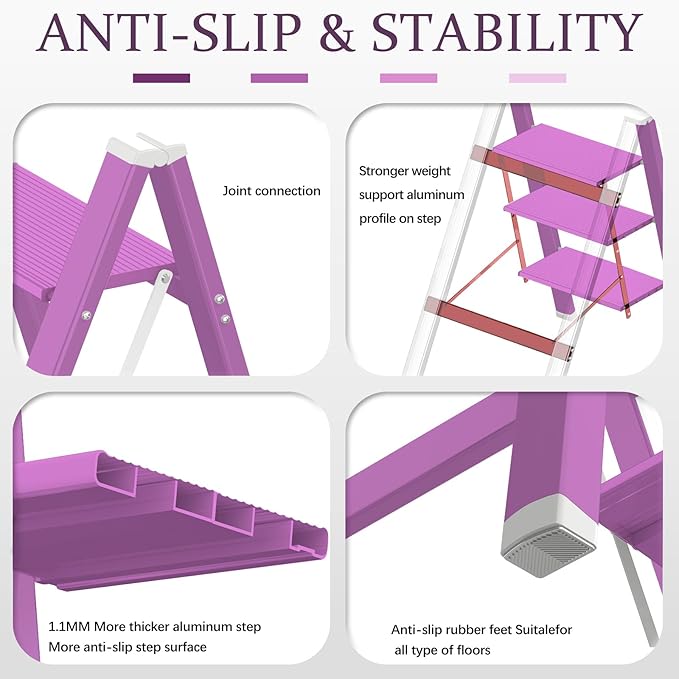 ANTI-SLIP & STABILITY

Joint connection

Stronger weight support aluminum profile on step

1.1MM More thicker aluminum step
More anti-slip step surface

Anti-slip rubber feet Suitalefor all type of floors