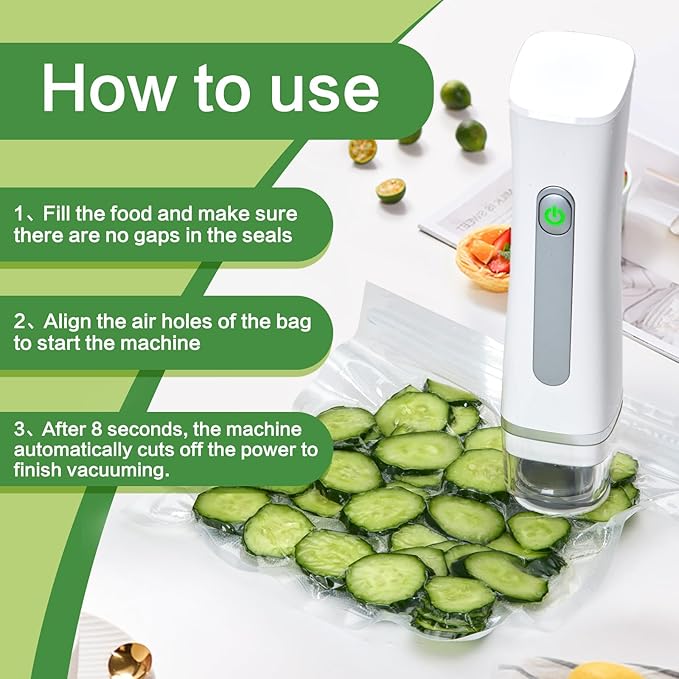 How to use

1、Fill the food and make sure there are no gaps in the seals

2、Align the air holes of the bag to start the machine

3、After 8 seconds, the machine automatically cuts off the power to finish vacuuming.