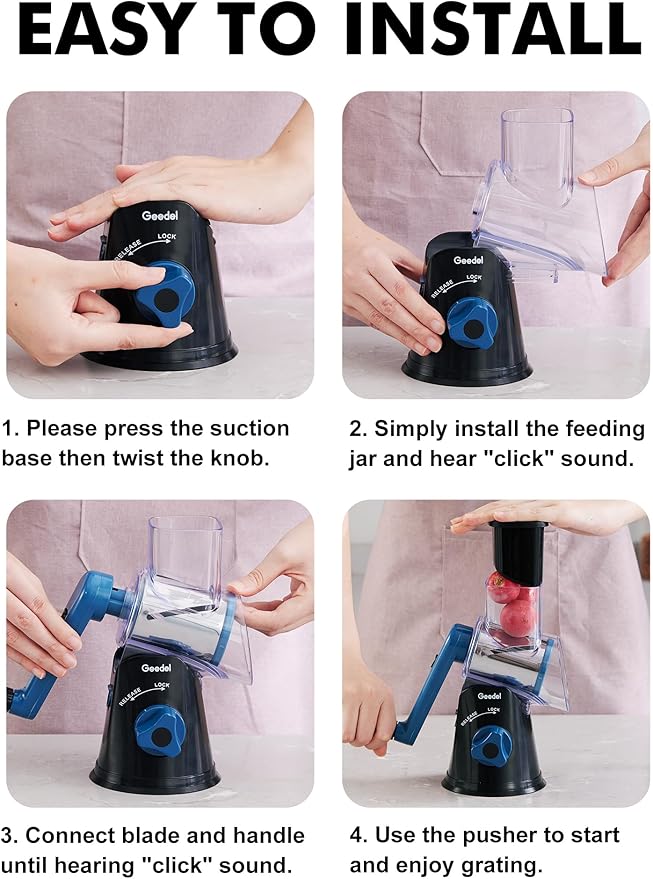 EASY TO INSTALL

Geedel
RELEASE LOCK

Geedel
RELEASE LOCK

1. Please press the suction base then twist the knob.

2. Simply install the feeding jar and hear "click" sound.

Geedel
RELEASE LOCK

Geedel
RELEASE LOCK

3. Connect blade and handle until hearing "click" sound.

4. Use the pusher to start and enjoy grating.