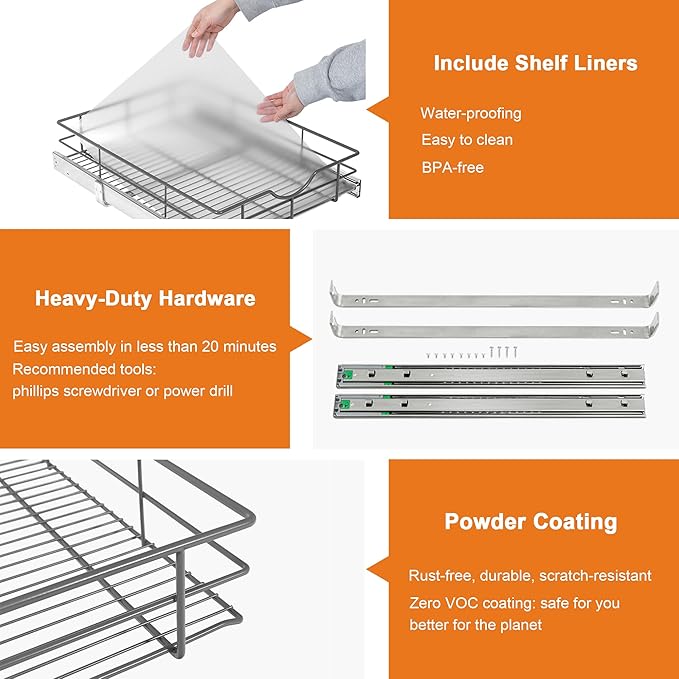 Include Shelf Liners

Water-proofing
Easy to clean
BPA-free

Heavy-Duty Hardware

Easy assembly in less than 20 minutes
Recommended tools:
phillips screwdriver or power drill

Powder Coating

Rust-free, durable, scratch-resistant
Zero VOC coating: safe for you
better for the planet