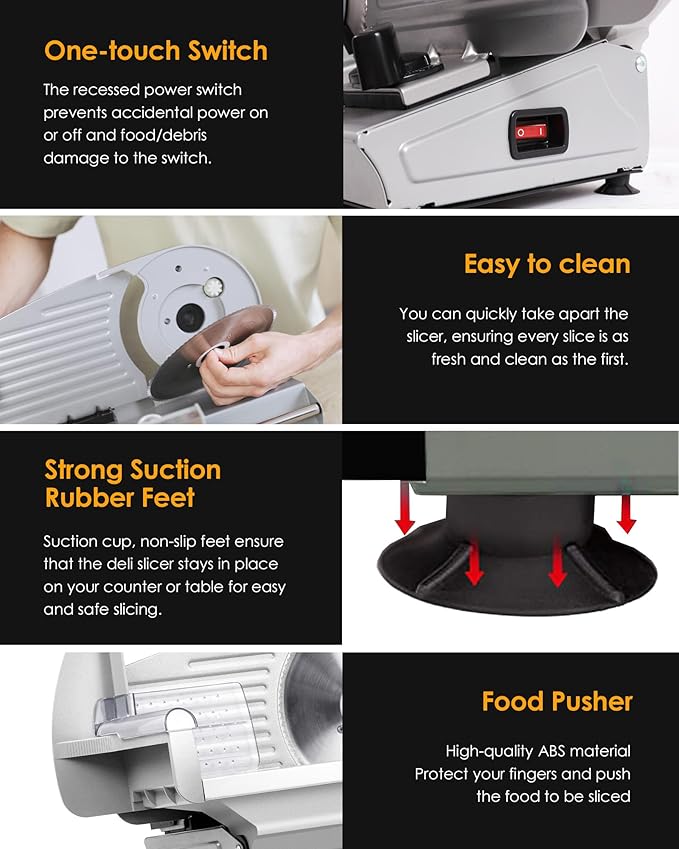 One-touch Switch

The recessed power switch prevents accidental power on or off and food/debris damage to the switch.

Easy to clean

You can quickly take apart the slicer, ensuring every slice is as fresh and clean as the first.

Strong Suction Rubber Feet

Suction cup, non-slip feet ensure that the deli slicer stays in place on your counter or table for easy and safe slicing.

Food Pusher

High-quality ABS material
Protect your fingers and push the food to be sliced