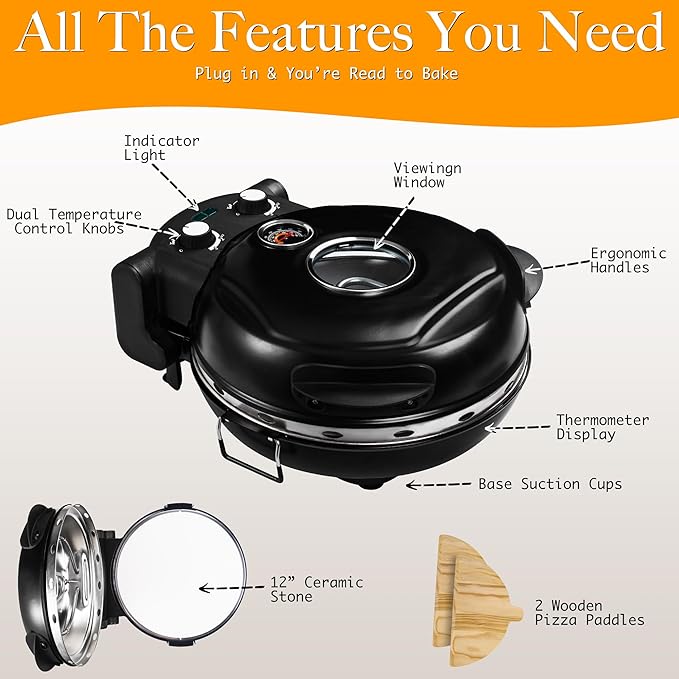 All The Features You Need

Plug in & You're Read to Bake

Indicator Light

Viewingn Window

Dual Temperature Control Knobs

Ergonomic Handles

Thermometer Display

Base Suction Cups

12" Ceramic Stone

2 Wooden Pizza Paddles