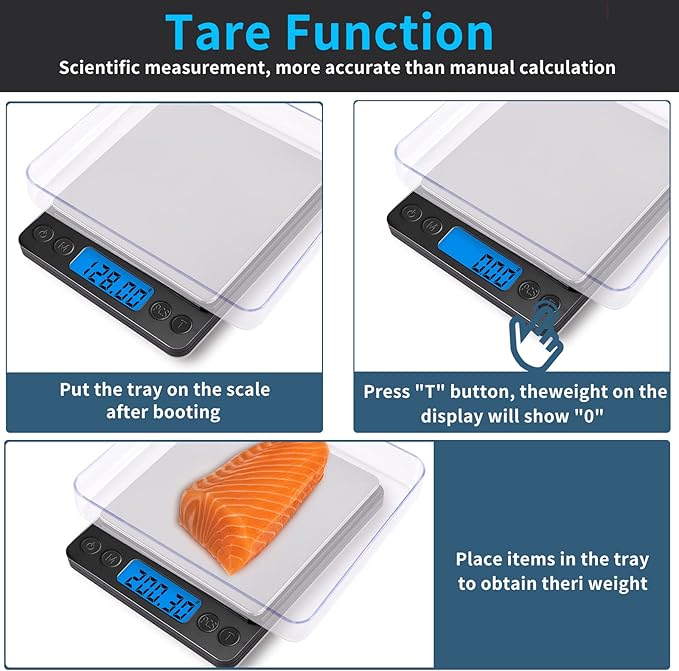 Tare Function

Scientific measurement, more accurate than manual calculation

M
128.00
PCS
T

Put the tray on the scale after booting

M
0.00
PCS

Press "T" button, theweight on the display will show "0"

M
200.30
PCS
T

Place items in the tray to obtain theri weight