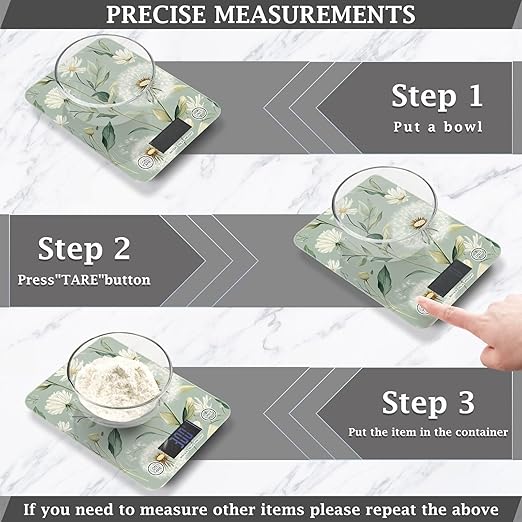 PRECISE MEASUREMENTS

Step 1
Put a bowl

Step 2
Press"TARE"button

Step 3
Put the item in the container

300

If you need to measure other items please repeat the above