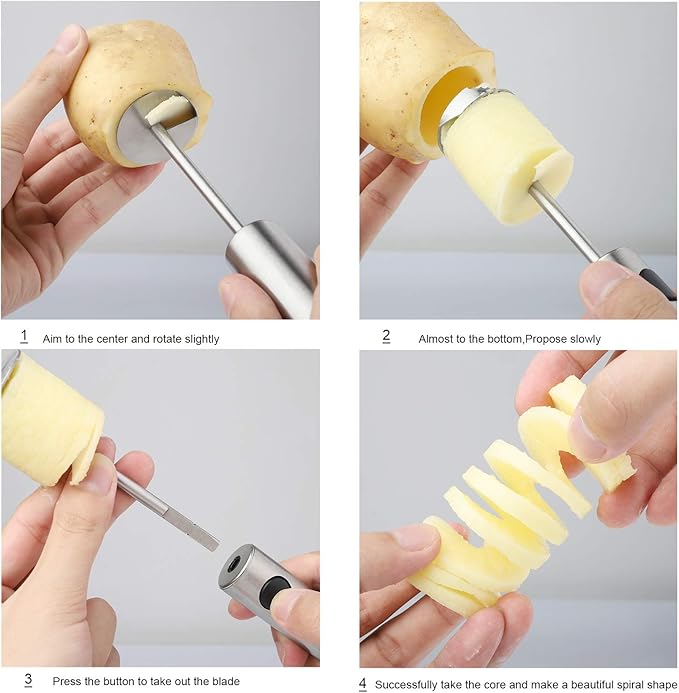 1 Aim to the center and rotate slightly

2 Almost to the bottom,Propose slowly

3 Press the button to take out the blade

4 Successfully take the core and make a beautiful spiral shape