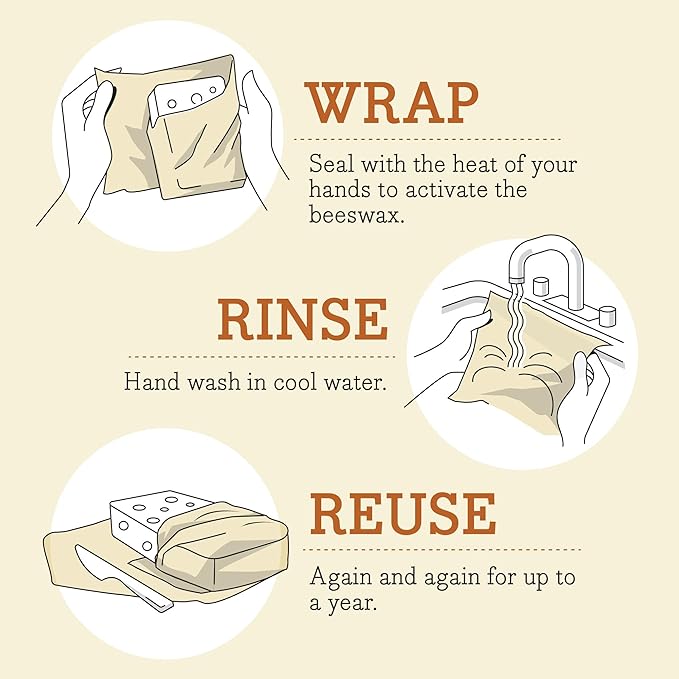 WRAP

Seal with the heat of your hands to activate the beeswax.

RINSE

Hand wash in cool water.

REUSE

Again and again for up to a year.