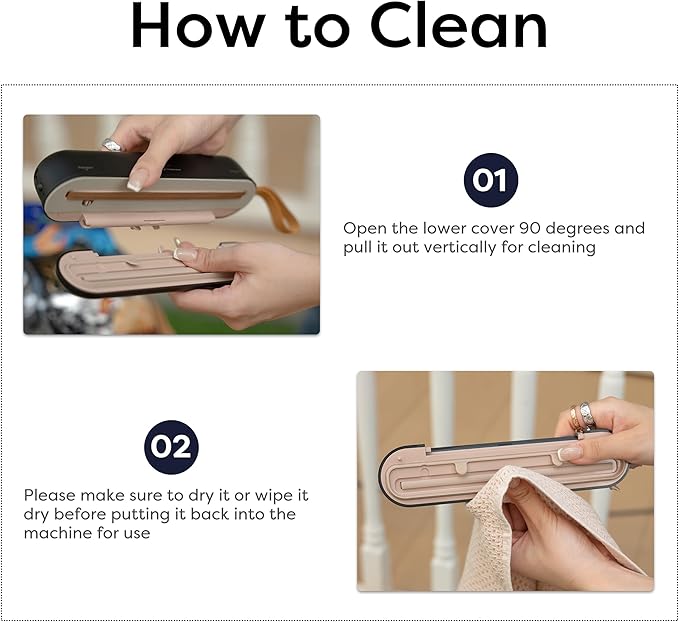 How to Clean

01

Open the lower cover 90 degrees and pull it out vertically for cleaning

02

Please make sure to dry it or wipe it dry before putting it back into the machine for use