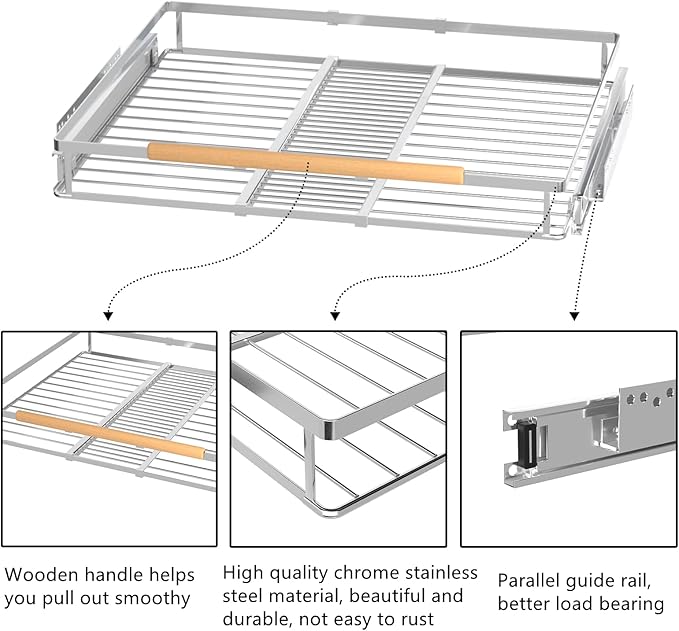 Wooden handle helps you pull out smoothy

High quality chrome stainless steel material, beautiful and durable, not easy to rust

Parallel guide rail, better load bearing