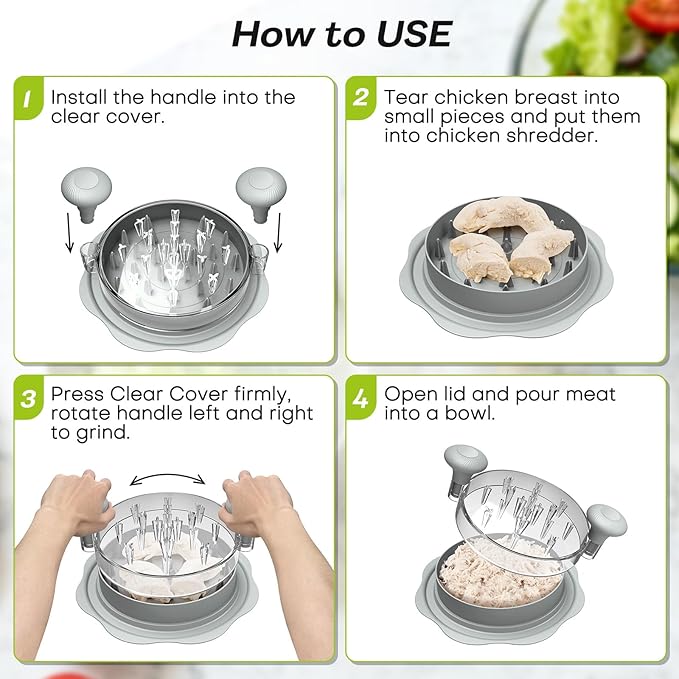 How to USE

1 Install the handle into the clear cover.

2 Tear chicken breast into small pieces and put them into chicken shredder.

3 Press Clear Cover firmly, rotate handle left and right to grind.

4 Open lid and pour meat into a bowl.