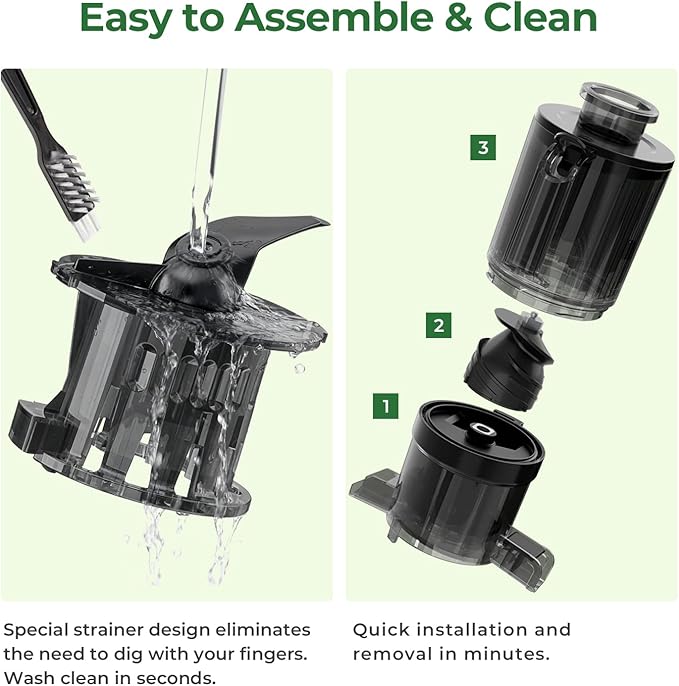 Easy to Assemble & Clean

3

2

1

Special strainer design eliminates the need to dig with your fingers. Wash clean in seconds.

Quick installation and removal in minutes.