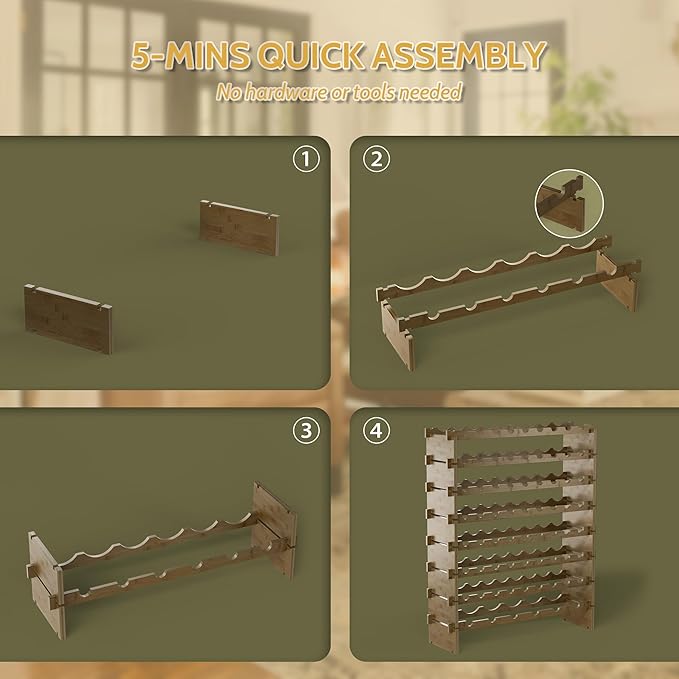 5-MINS QUICK ASSEMBLY
No hardware or tools needed

①

②

③

④