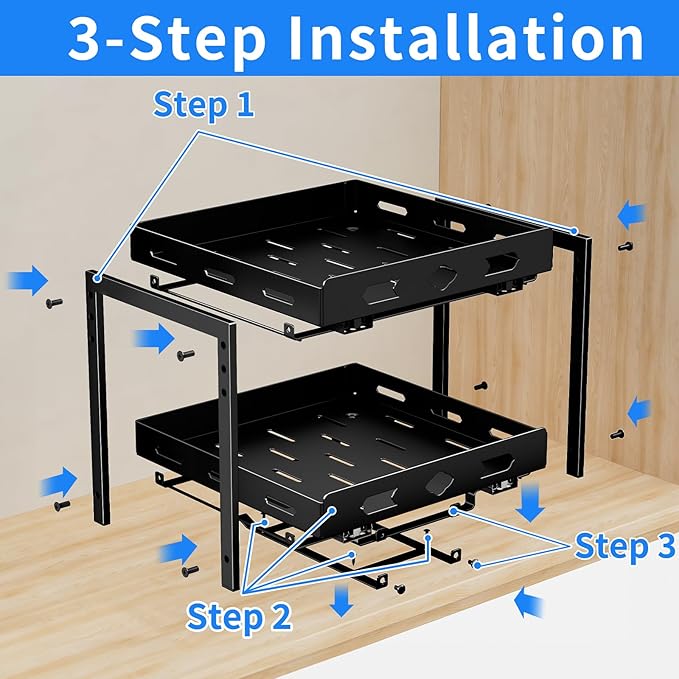 3-Step Installation

Step 1

Step 3

Step 2