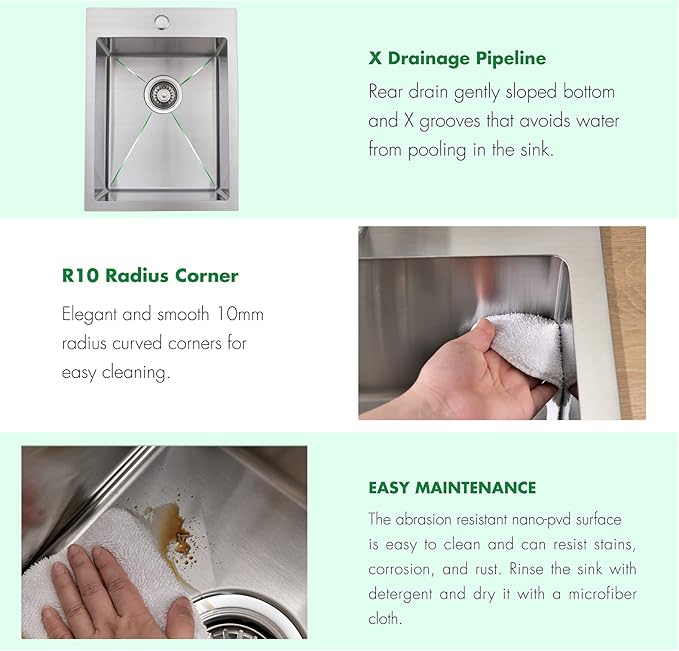 X Drainage Pipeline

Rear drain gently sloped bottom and X grooves that avoids water from pooling in the sink.

R10 Radius Corner

Elegant and smooth 10mm radius curved corners for easy cleaning.

EASY MAINTENANCE

The abrasion resistant nano-pvd surface is easy to clean and can resist stains, corrosion, and rust. Rinse the sink with detergent and dry it with a microfiber cloth.