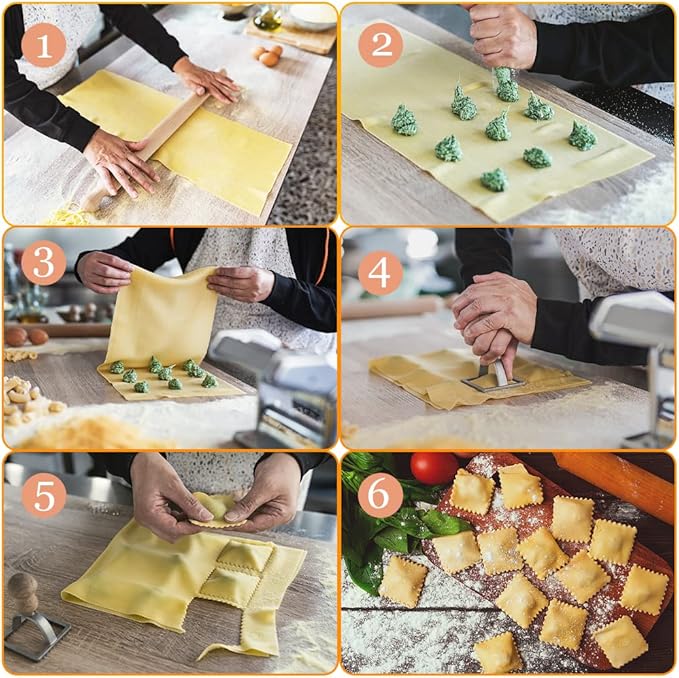 1
2
3
4
5
6