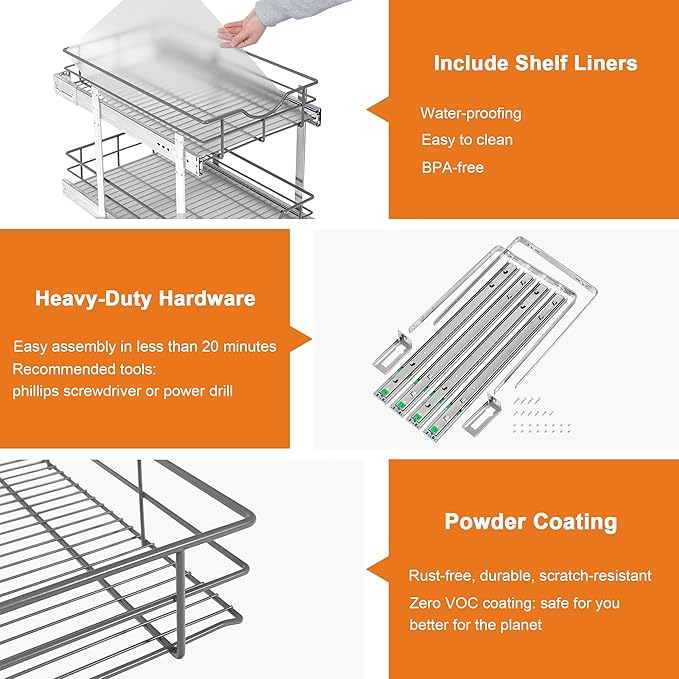 Include Shelf Liners

Water-proofing
Easy to clean
BPA-free

Heavy-Duty Hardware

Easy assembly in less than 20 minutes
Recommended tools:
phillips screwdriver or power drill

Powder Coating

Rust-free, durable, scratch-resistant
Zero VOC coating: safe for you
better for the planet