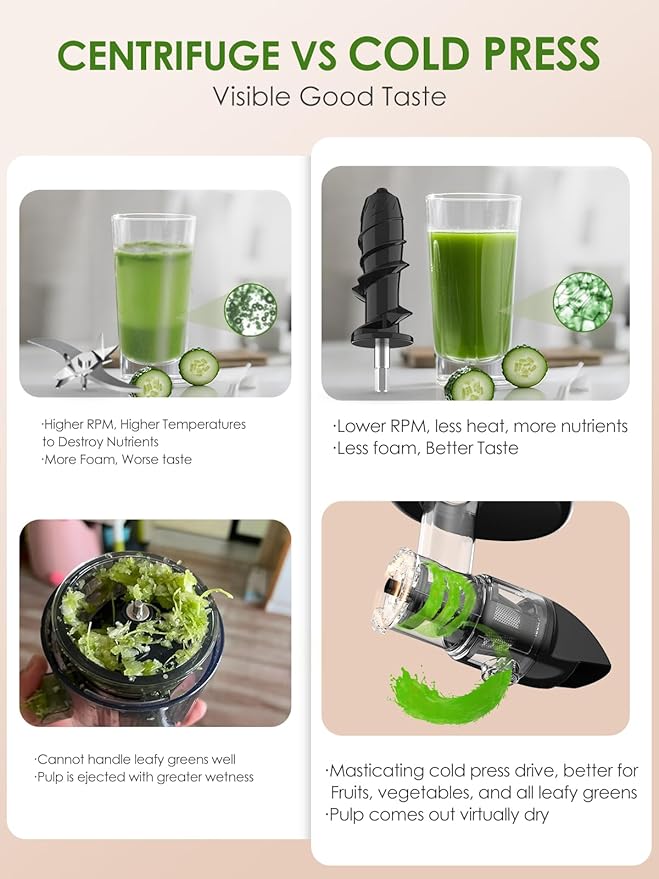 CENTRIFUGE VS COLD PRESS
Visible Good Taste

·Higher RPM, Higher Temperatures to Destroy Nutrients
·More Foam, Worse taste

·Cannot handle leafy greens well
·Pulp is ejected with greater wetness

·Lower RPM, less heat, more nutrients
·Less foam, Better Taste

·Masticating cold press drive, better for Fruits, vegetables, and all leafy greens
·Pulp comes out virtually dry