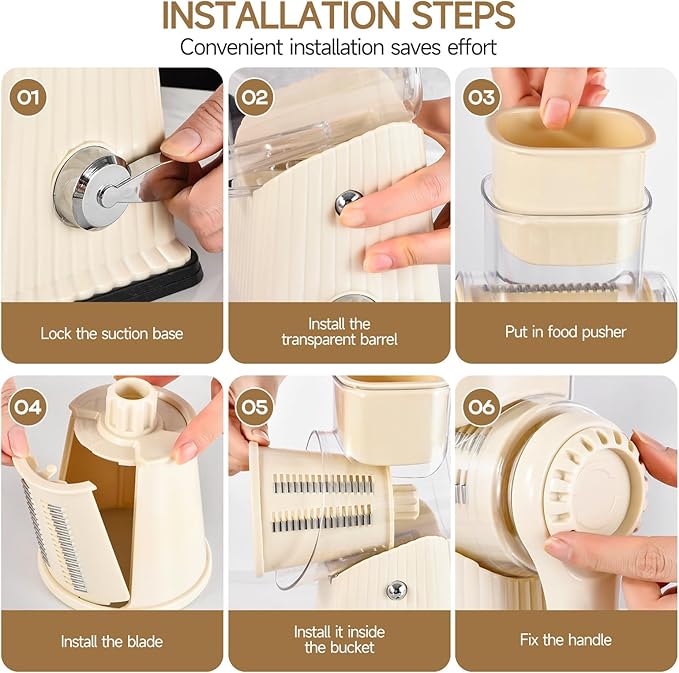 INSTALLATION STEPS

Convenient installation saves effort

01

Lock the suction base

02

Install the transparent barrel

03

Put in food pusher

04

Install the blade

05

Install it inside the bucket

06

Fix the handle