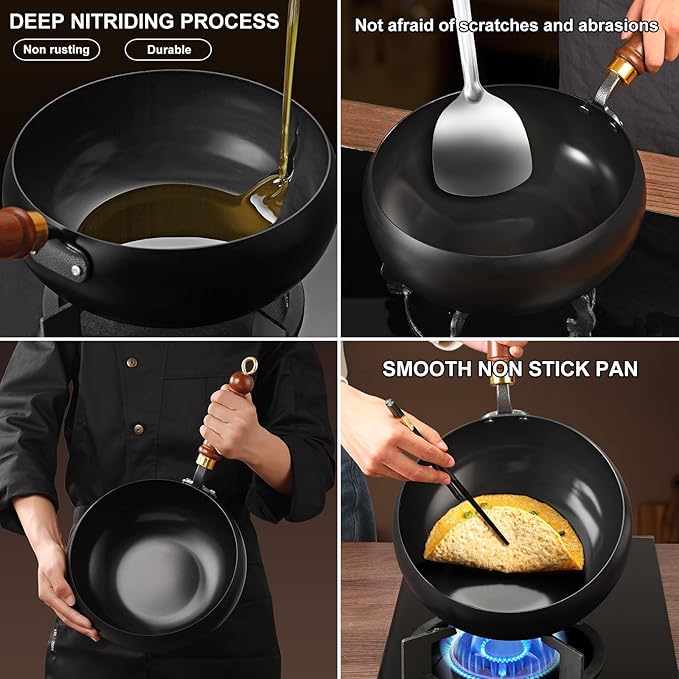 DEEP NITRIDING PROCESS
Non rusting
Durable

Not afraid of scratches and abrasions

SMOOTH NON STICK PAN